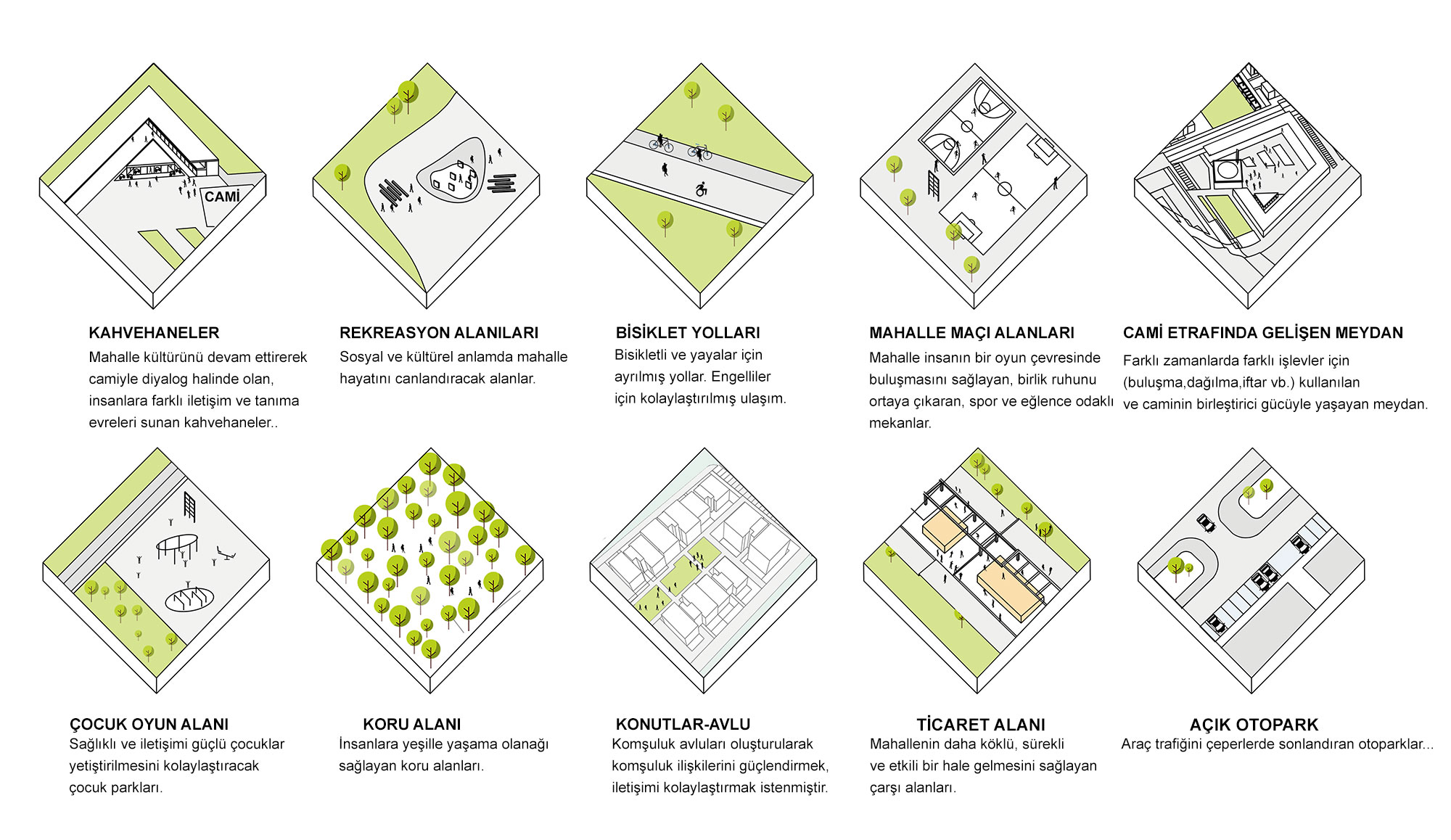 CAMİ

KAHVEHANELER
Mahalle kültürünü devam ettirerek camiyle diyalog halinde olan, insanlara farklı iletişim ve tanıma evreleri sunan kahvehaneler..

REKREASYON ALANILARI
Sosyal ve kültürel anlamda mahalle hayatını canlandıracak alanlar.

BİSİKLET YOLLARI
Bisikletli ve yayalar için ayrılmış yollar. Engelliler için kolaylaştırılmış ulaşım.

MAHALLE MAÇI ALANLARI
Mahalle insanın bir oyun çevresinde buluşmasını sağlayan, birlik ruhunu ortaya çıkaran, spor ve eğlence odaklı mekanlar.

CAMİ ETRAFINDA GELİŞEN MEYDAN
Farklı zamanlarda farklı işlevler için (buluşma,dağılma,iftar vb.) kullanılan ve caminin birleştirici gücüyle yaşayan meydan.

ÇOCUK OYUN ALANI
Sağlıklı ve iletişimi güçlü çocuklar yetiştirilmesini kolaylaştıracak çocuk parkları.

KORU ALANI
İnsanlara yeşille yaşama olanağı sağlayan koru alanları.

KONUTLAR-AVLU
Komşuluk avluları oluşturularak komşuluk ilişkilerini güçlendirmek, iletişimi kolaylaştırmak istenmiştir.

TİCARET ALANI
Mahallenin daha köklü, sürekli ve etkili bir hale gelmesini sağlayan çarşı alanları.

AÇIK OTOPARK
Araç trafiğini çeperlerde sonlandıran otoparklar...